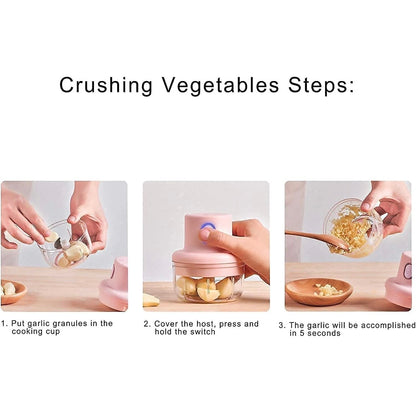 Crushing Vegetables Steps:

1. Put garlic granules in the cooking cup

2. Cover the host, press and hold the switch

3. The garlic will be accomplished in 5 seconds