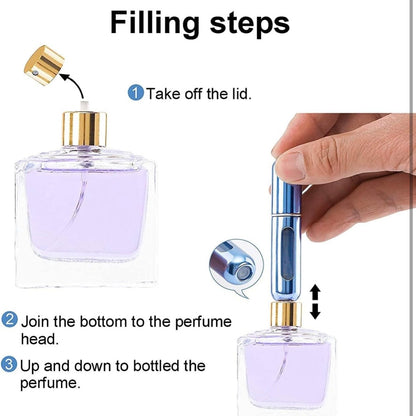 Filling steps

1 Take off the lid.

2 Join the bottom to the perfume head.

3 Up and down to bottled the perfume.